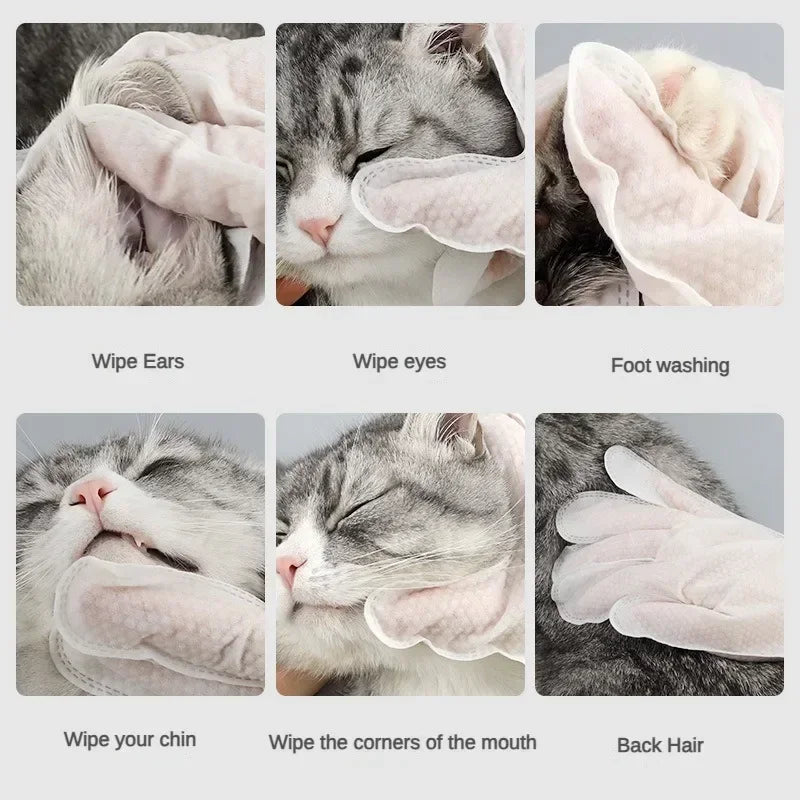 Wipe Ears

Wipe eyes

Foot washing

Wipe your chin

Wipe the corners of the mouth

Back Hair